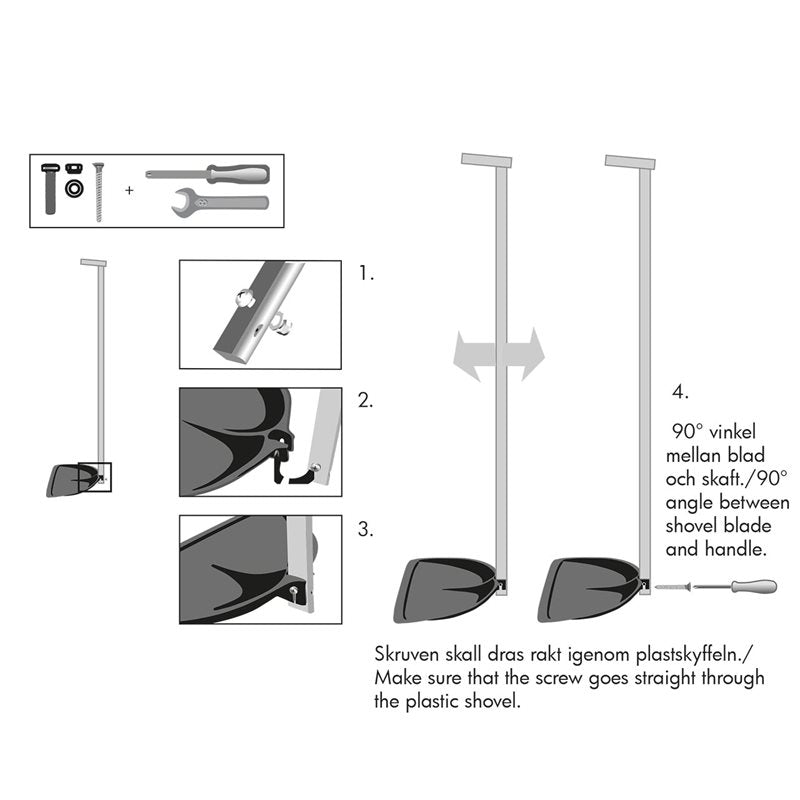 +

1.

2.

3.

4.

90° vinkel mellan blad och skaft./90° angle between shovel blade and handle.

Skruven skall dras rakt igenom plastskyffeln./ Make sure that the screw goes straight through the plastic shovel.