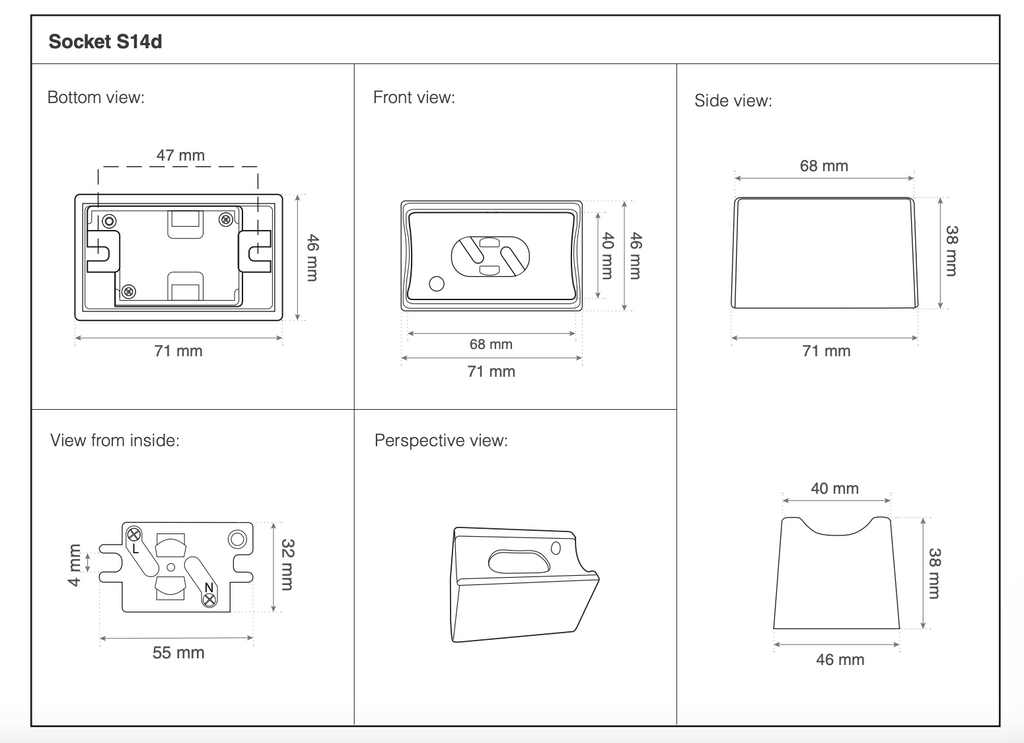 Socket S14d

Bottom view:

47 mm

46 mm

71 mm

Front view:

40 mm

46 mm

68 mm

71 mm

Side view:

68 mm

38 mm

71 mm

View from inside:

4 mm

L

N

32 mm

55 mm

Perspective view:

40 mm

38 mm

46 mm